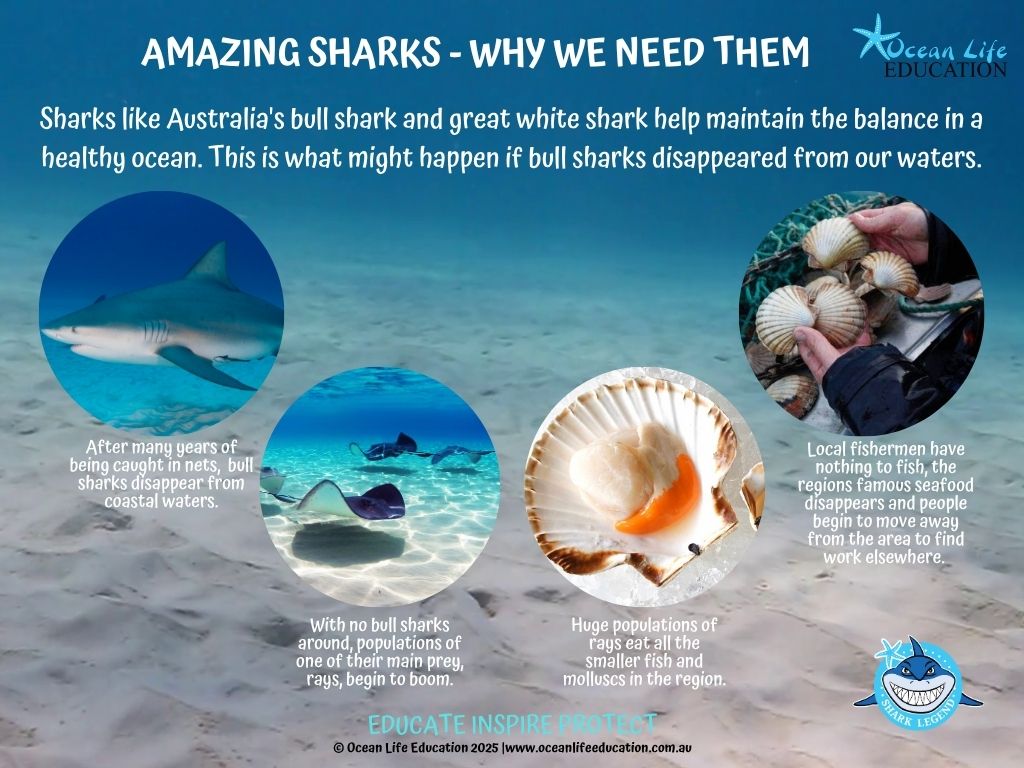 AMAZING SHARKS - WHY WE NEED THEM

Ocean Life EDUCATION

Sharks like Australia's bull shark and great white shark help maintain the balance in a healthy ocean. This is what might happen if bull sharks disappeared from our waters.

After many years of being caught in nets, bull sharks disappear from coastal waters.

With no bull sharks around, populations of one of their main prey, rays, begin to boom.

Huge populations of rays eat all the smaller fish and molluscs in the region.

Local fishermen have nothing to fish, the regions famous seafood disappears and people begin to move away from the area to find work elsewhere.

SHARK LEGEND

EDUCATE INSPIRE PROTECT

© Ocean Life Education 2025 |www.oceanlifeeducation.com.au